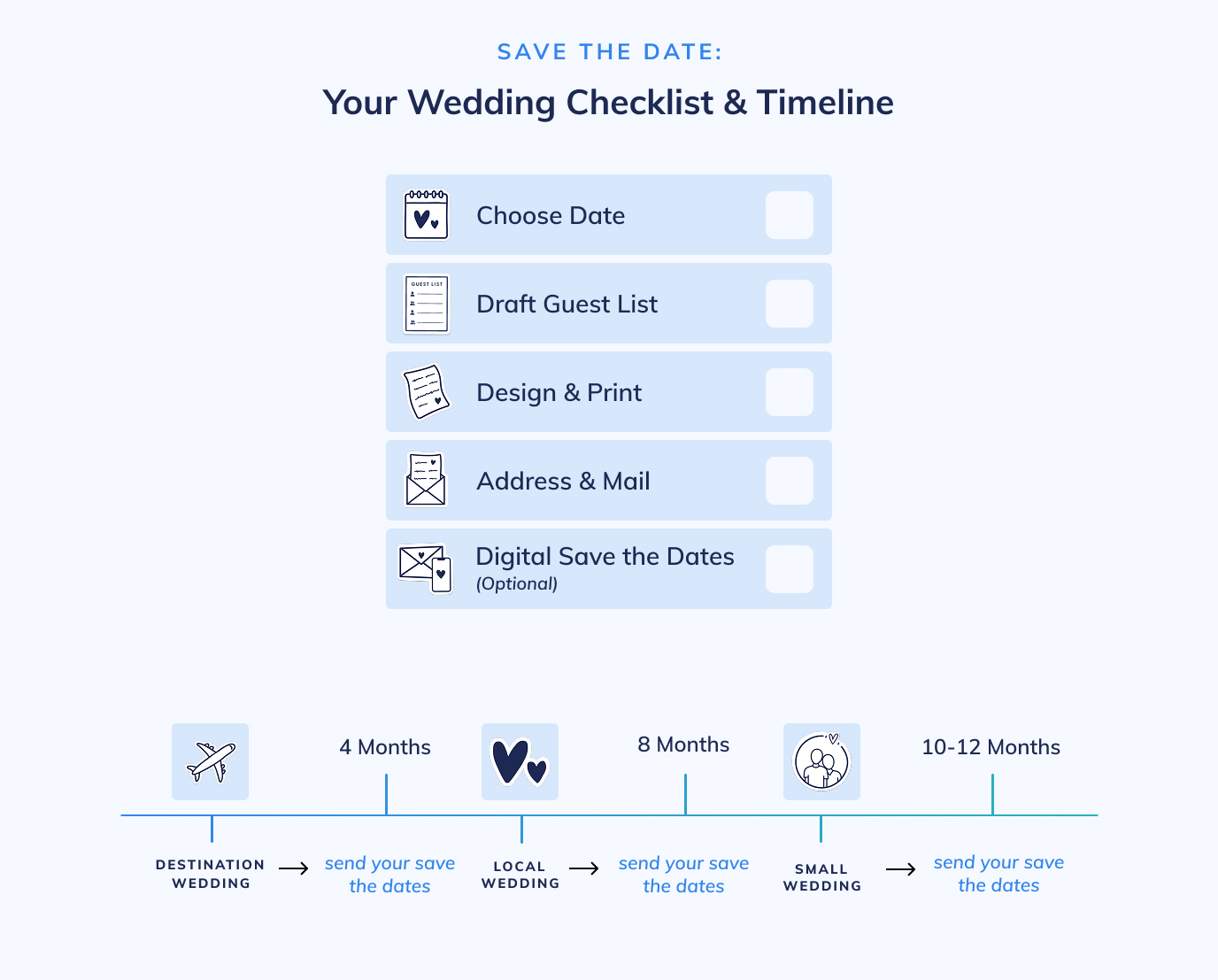 SAVE THE DATE:

Your Wedding Checklist & Timeline

Choose Date

GUEST LIST

Draft Guest List

Design & Print

Address & Mail

Digital Save the Dates
(Optional)

4 Months

8 Months

10-12 Months

DESTINATION WEDDING → send your save the dates

LOCAL WEDDING → send your save the dates

SMALL WEDDING → send your save the dates