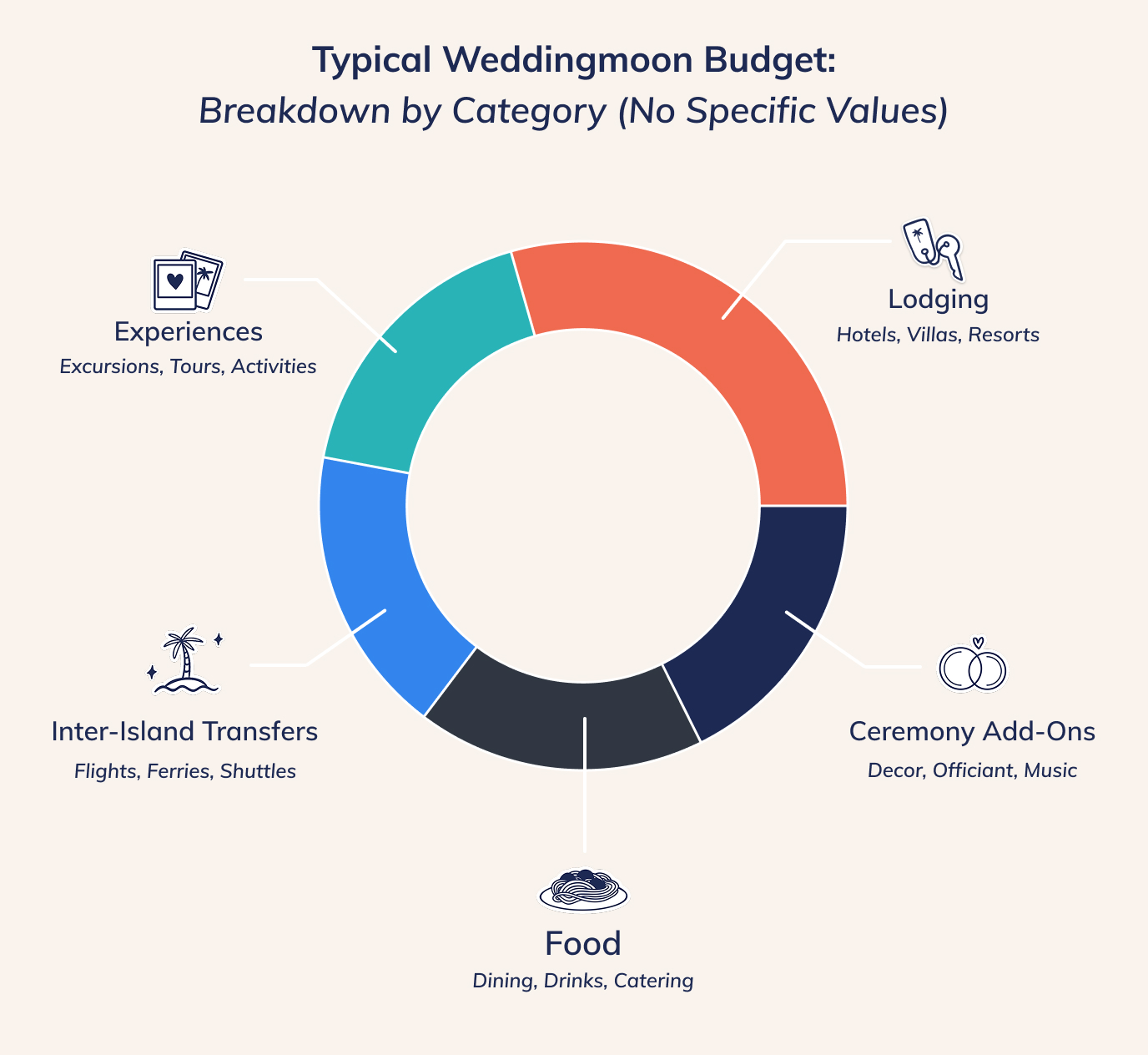 Typical Weddingmoon Budget:
Breakdown by Category (No Specific Values)

Experiences
Excursions, Tours, Activities

Lodging
Hotels, Villas, Resorts

Inter-Island Transfers
Flights, Ferries, Shuttles

Ceremony Add-Ons
Decor, Officiant, Music

Food
Dining, Drinks, Catering